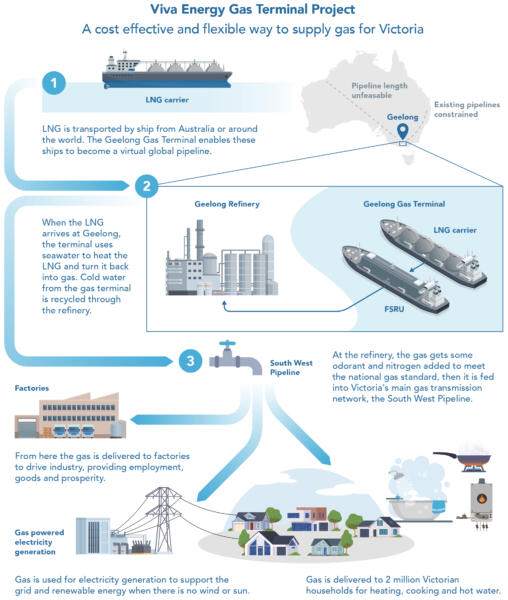 Viva Energy Gas Terminal Project

A cost effective and flexible way to supply gas for Victoria

1

LNG carrier

Pipeline length unfeasable

Existing pipelines constrained

Geelong

LNG is transported by ship from Australia or around the world. The Geelong Gas Terminal enables these ships to become a virtual global pipeline.

2

When the LNG arrives at Geelong, the terminal uses seawater to heat the LNG and turn it back into gas. Cold water from the gas terminal is recycled through the refinery.

Geelong Refinery

Geelong Gas Terminal

LNG carrier

FSRU

3

South West Pipeline

At the refinery, the gas gets some odorant and nitrogen added to meet the national gas standard, then it is fed into Victoria's main gas transmission network, the South West Pipeline.

Factories

From here the gas is delivered to factories to drive industry, providing employment, goods and prosperity.

Gas powered electricity generation

Gas is used for electricity generation to support the grid and renewable energy when there is no wind or sun.

Gas is delivered to 2 million Victorian households for heating, cooking and hot water.